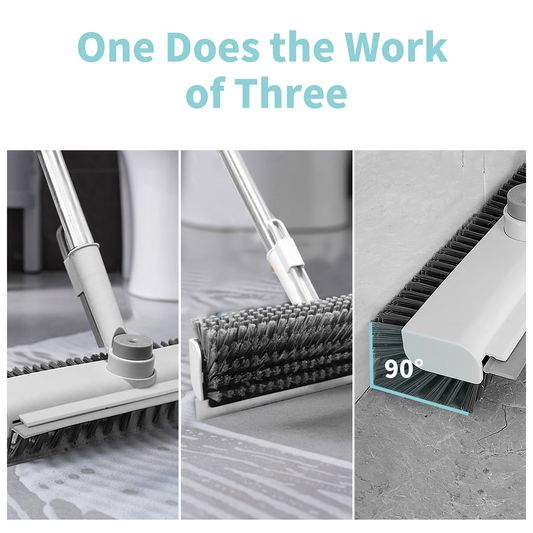 One Does the Work of Three

90°